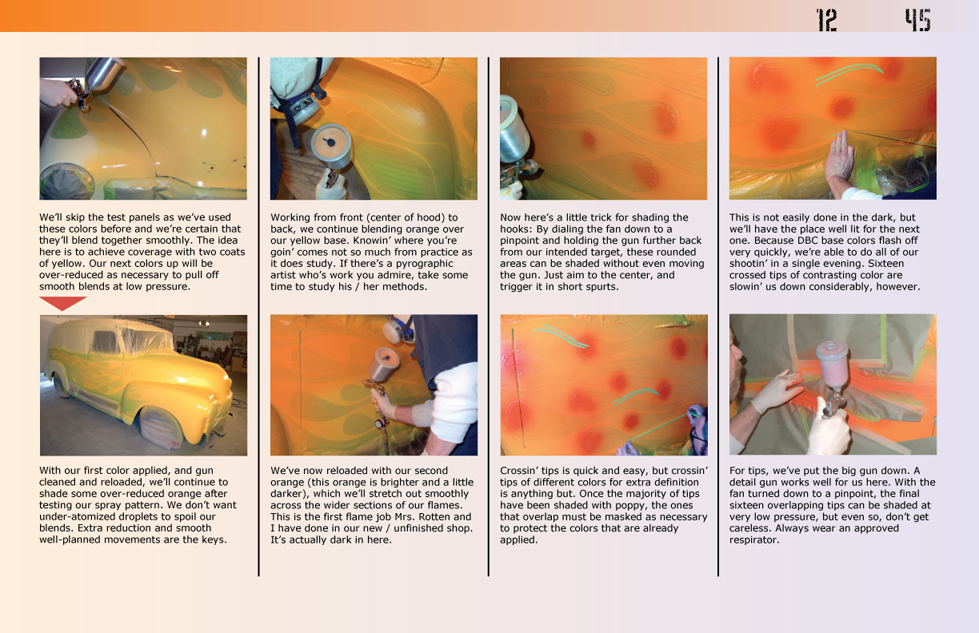 12 45

We'll skip the test panels as we've used these colors before and we're certain that they'll blend together smoothly. The idea here is to achieve coverage with two coats of yellow. Our next colors up will be over-reduced as necessary to pull off smooth blends at low pressure.

With our first color applied, and gun cleaned and reloaded, we'll continue to shade some over-reduced orange after testing our spray pattern. We don't want under-atomized droplets to spoil our blends. Extra reduction and smooth well-planned movements are the keys.

Working from front (center of hood) to back, we continue blending orange over our yellow base. Knowin' where you're goin' comes not so much from practice as it does study. If there's a pyrographic artist who's work you admire, take some time to study his / her methods.

We've now reloaded with our second orange (this orange is brighter and a little darker), which we'll stretch out smoothly across the wider sections of our flames. This is the first flame job Mrs. Rotten and I have done in our new / unfinished shop. It's actually dark in here.

Now here's a little trick for shading the hooks: By dialing the fan down to a pinpoint and holding the gun further back from our intended target, these rounded areas can be shaded without even moving the gun. Just aim to the center, and trigger it in short spurts.

Crossin' tips is quick and easy, but crossin' tips of different colors for extra definition is anything but. Once the majority of tips have been shaded with poppy, the ones that overlap must be masked as necessary to protect the colors that are already applied.

This is not easily done in the dark, but we'll have the place well lit for the next one. Because DBC base colors flash off very quickly, we're able to do all of our shootin' in a single evening. Sixteen crossed tips of contrasting color are slowin' us down considerably, however.

For tips, we've put the big gun down. A detail gun works well for us here. With the fan turned down to a pinpoint, the final sixteen overlapping tips can be shaded at very low pressure, but even so, don't get careless. Always wear an approved respirator.